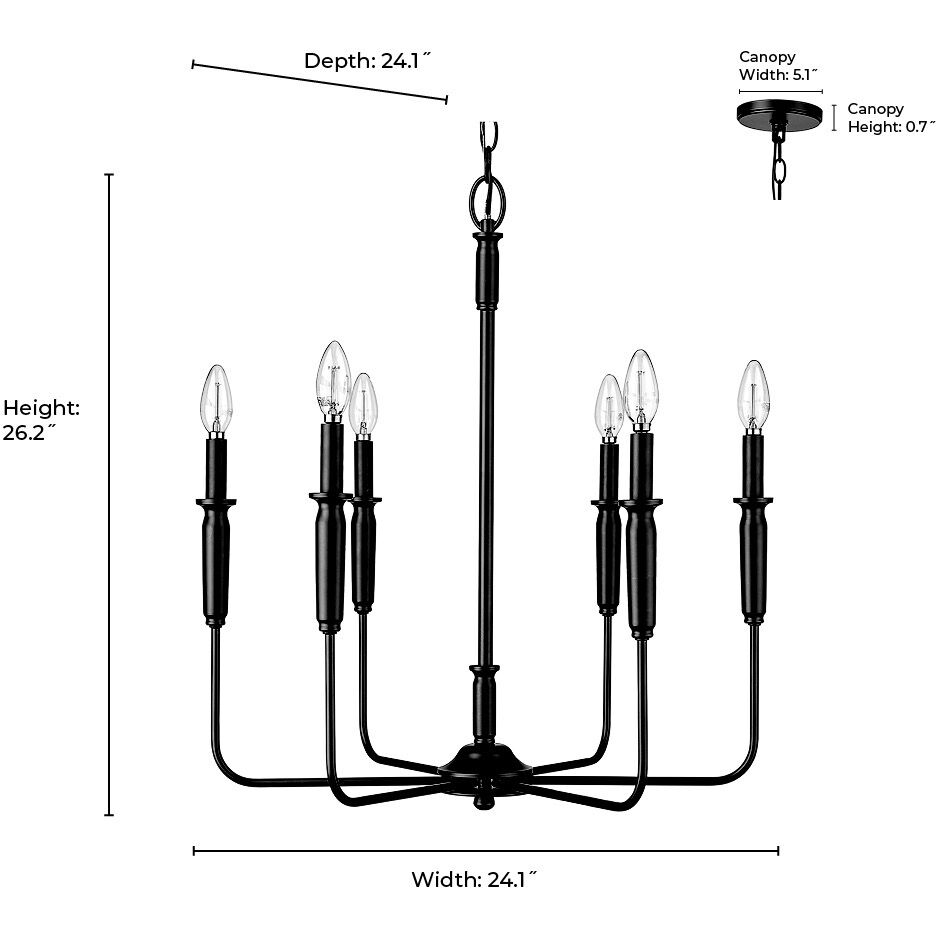 Depth: 24.1˝

Canopy Width: 5.1˝

Canopy Height: 0.7˝

Height: 26.2˝

Width: 24.1˝